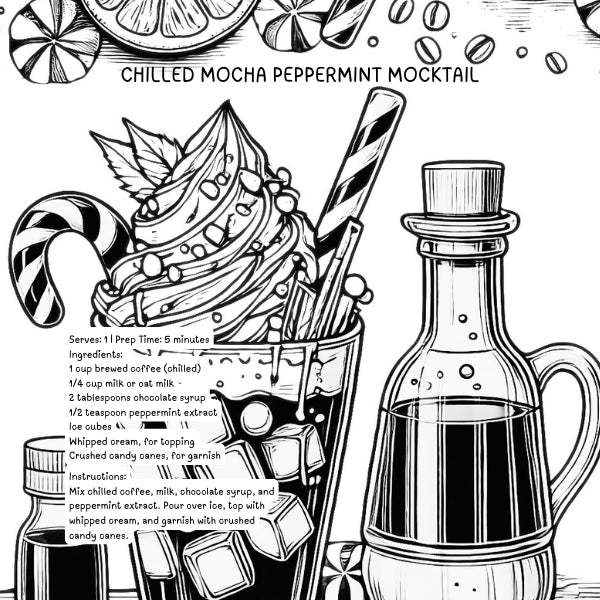 CHILLED MOCHA PEPPERMINT MOCKTAIL

Serves: 1 | Prep Time: 5 minutes
Ingredients:
1 cup brewed coffee (chilled)
1/4 cup milk or oat milk
2 tablespoons chocolate syrup
1/2 teaspoon peppermint extract
Ice cubes
Whipped cream, for topping
Crushed candy canes, for garnish

Instructions:
Mix chilled coffee, milk, chocolate syrup, and peppermint extract. Pour over ice, top with whipped cream, and garnish with crushed candy canes.